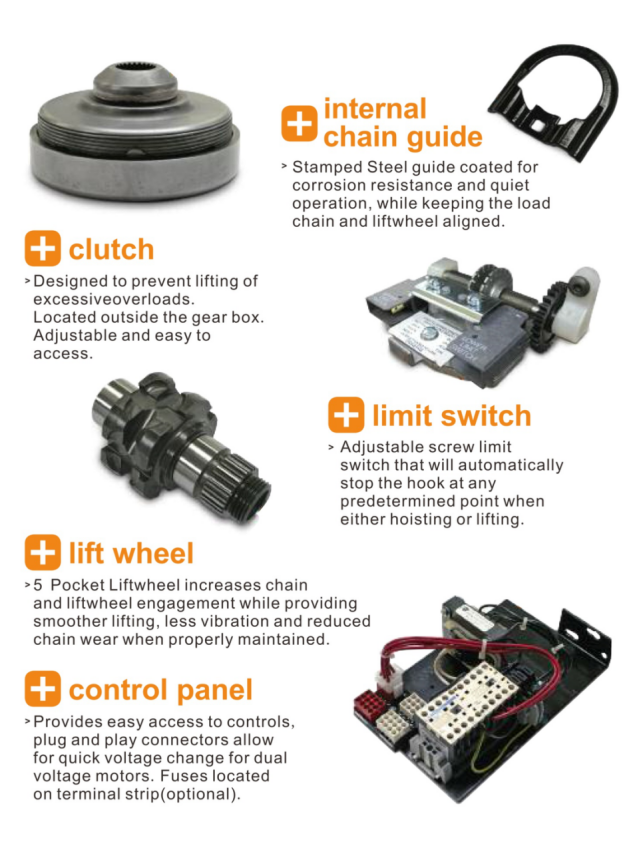 internal chain guide

> Stamped Steel guide coated for corrosion resistance and quiet operation, while keeping the load chain and liftwheel aligned.

clutch

> Designed to prevent lifting of excessiveoverloads. Located outside the gear box. Adjustable and easy to access.

limit switch

> Adjustable screw limit switch that will automatically stop the hook at any predetermined point when either hoisting or lifting.

lift wheel

> 5 Pocket Liftwheel increases chain and liftwheel engagement while providing smoother lifting, less vibration and reduced chain wear when properly maintained.

control panel

> Provides easy access to controls, plug and play connectors allow for quick voltage change for dual voltage motors. Fuses located on terminal strip(optional).